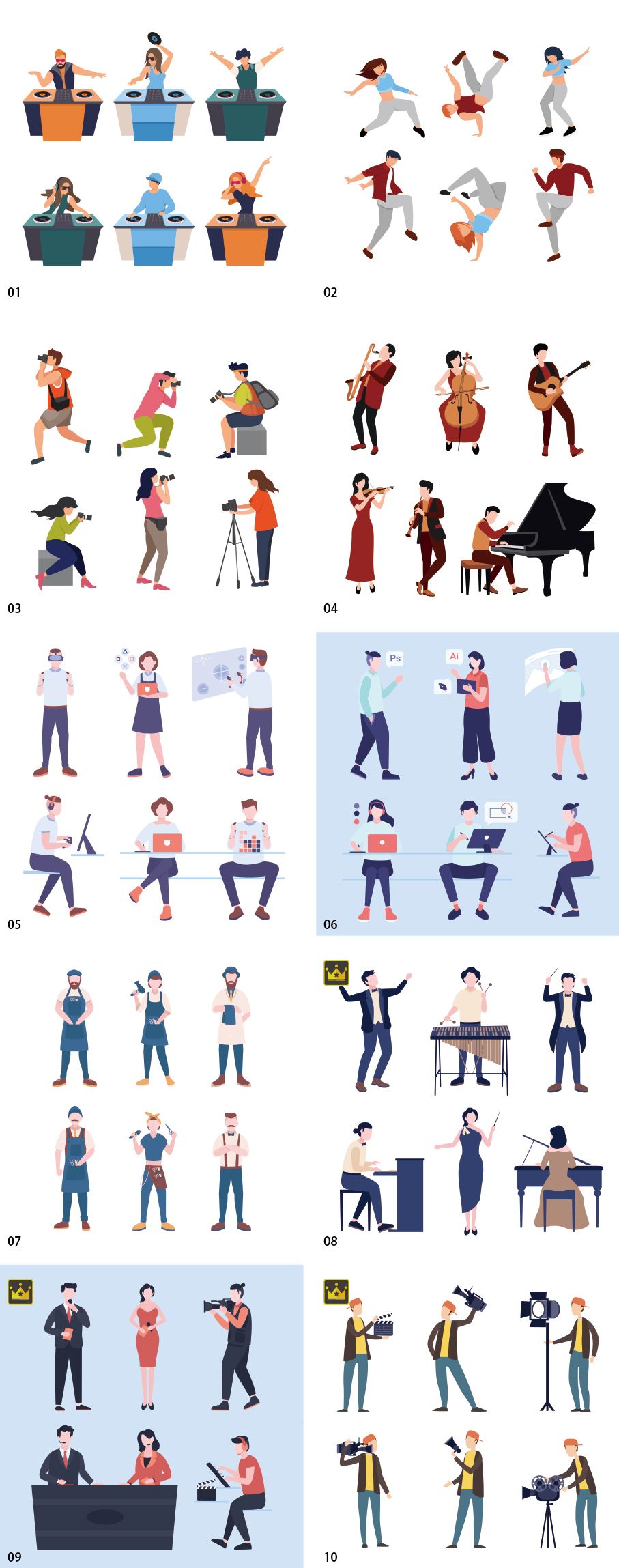 01

02

03

04

Ps

Ai

05

06

07

08

09

10